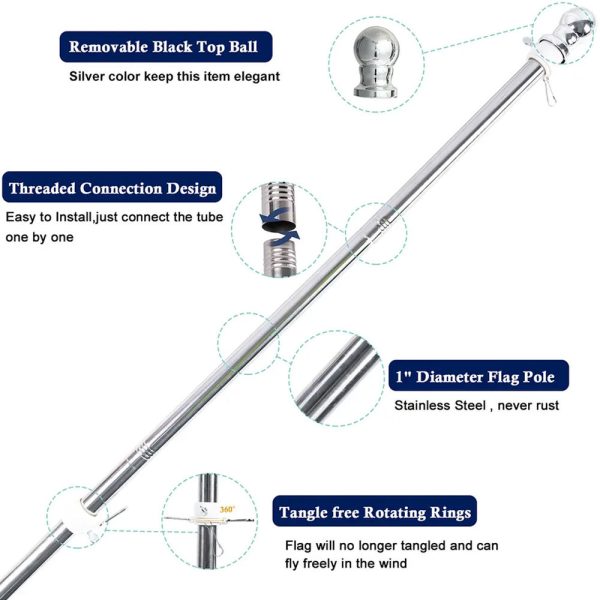 Removable Black Top Ball

Silver color keep this item elegant

Threaded Connection Design

Easy to Install,just connect the tube one by one

1" Diameter Flag Pole

Stainless Steel , never rust

360°

Tangle free Rotating Rings

Flag will no longer tangled and can fly freely in the wind